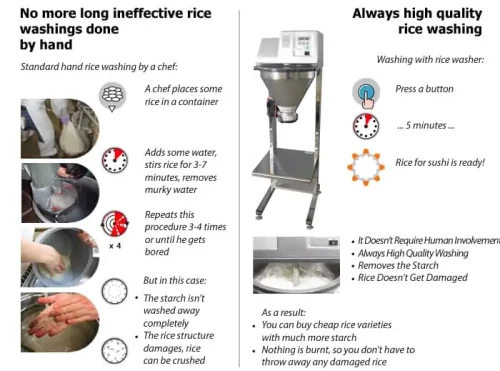 No more long ineffective rice washings done by hand

Standard hand rice washing by a chef:

A chef places some rice in a container

Adds some water, stirs rice for 3-7 minutes, removes murky water

x 4

Repeats this procedure 3-4 times or until he gets bored

But in this case:
• The starch isn't washed away completely
• The rice structure damages, rice can be crushed

Always high quality rice washing

Washing with rice washer:

Press a button

... 5 minutes ...

Rice for sushi is ready!

• It Doesn't Require Human Involvement
• Always High Quality Washing
• Removes the Starch
• Rice Doesn't Get Damaged

As a result:
• You can buy cheap rice varieties with much more starch
• Nothing is burnt, so you don't have to throw away any damaged rice