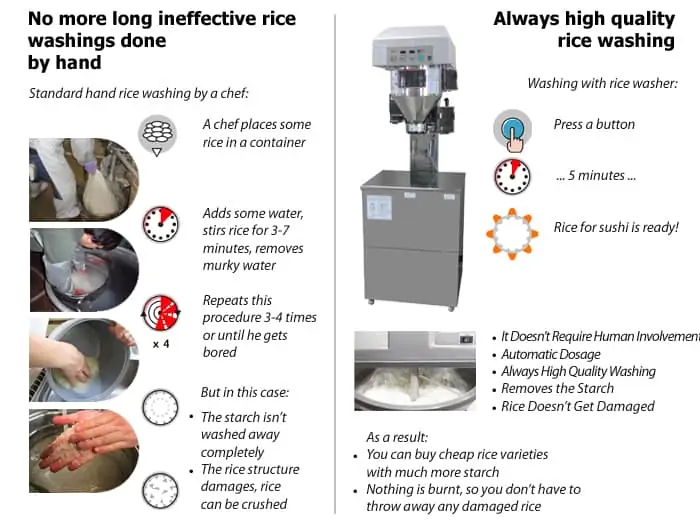 No more long ineffective rice washings done by hand

Standard hand rice washing by a chef:

A chef places some rice in a container

Adds some water, stirs rice for 3-7 minutes, removes murky water

x 4

Repeats this procedure 3-4 times or until he gets bored

But in this case:
• The starch isn't washed away completely
• The rice structure damages, rice can be crushed

Always high quality rice washing

Washing with rice washer:

Press a button

... 5 minutes ...

Rice for sushi is ready!

• It Doesn't Require Human Involvement
• Automatic Dosage
• Always High Quality Washing
• Removes the Starch
• Rice Doesn't Get Damaged

As a result:
• You can buy cheap rice varieties with much more starch
• Nothing is burnt, so you don't have to throw away any damaged rice